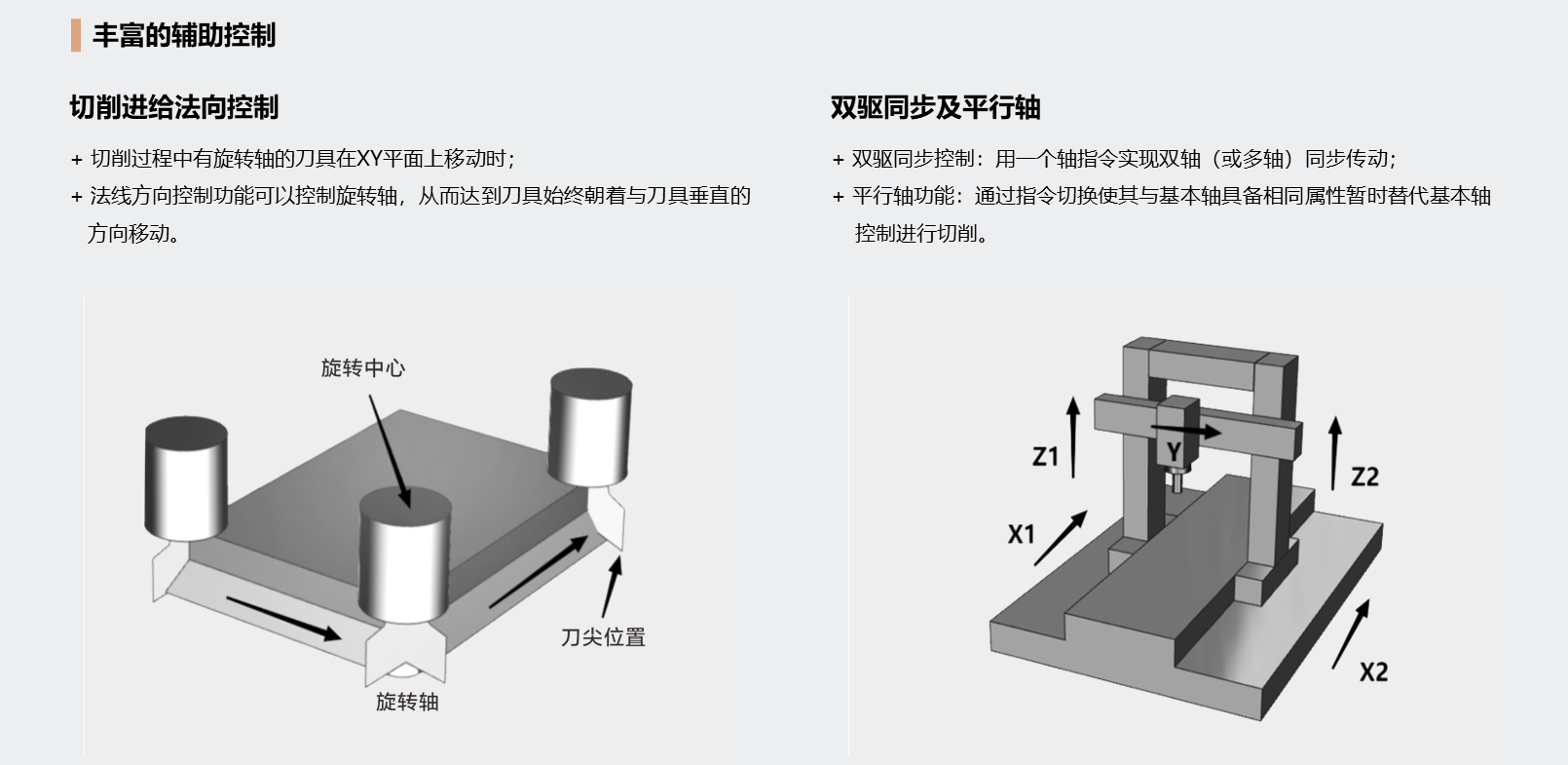 丰富的辅助控制

切削进给法向控制

+ 切削过程中有旋转轴的刀具在XY平面上移动时；
+ 法线方向控制功能可以控制旋转轴，从而达到刀具始终朝着与刀具垂直的方向移动。

旋转中心

刀尖位置

旋转轴

双驱同步及平行轴

+ 双驱同步控制：用一个轴指令实现双轴（或多轴）同步传动；
+ 平行轴功能：通过指令切换使其与基本轴具备相同属性暂时替代基本轴控制进行切削。

Z1

Y

Z2

X1

X2