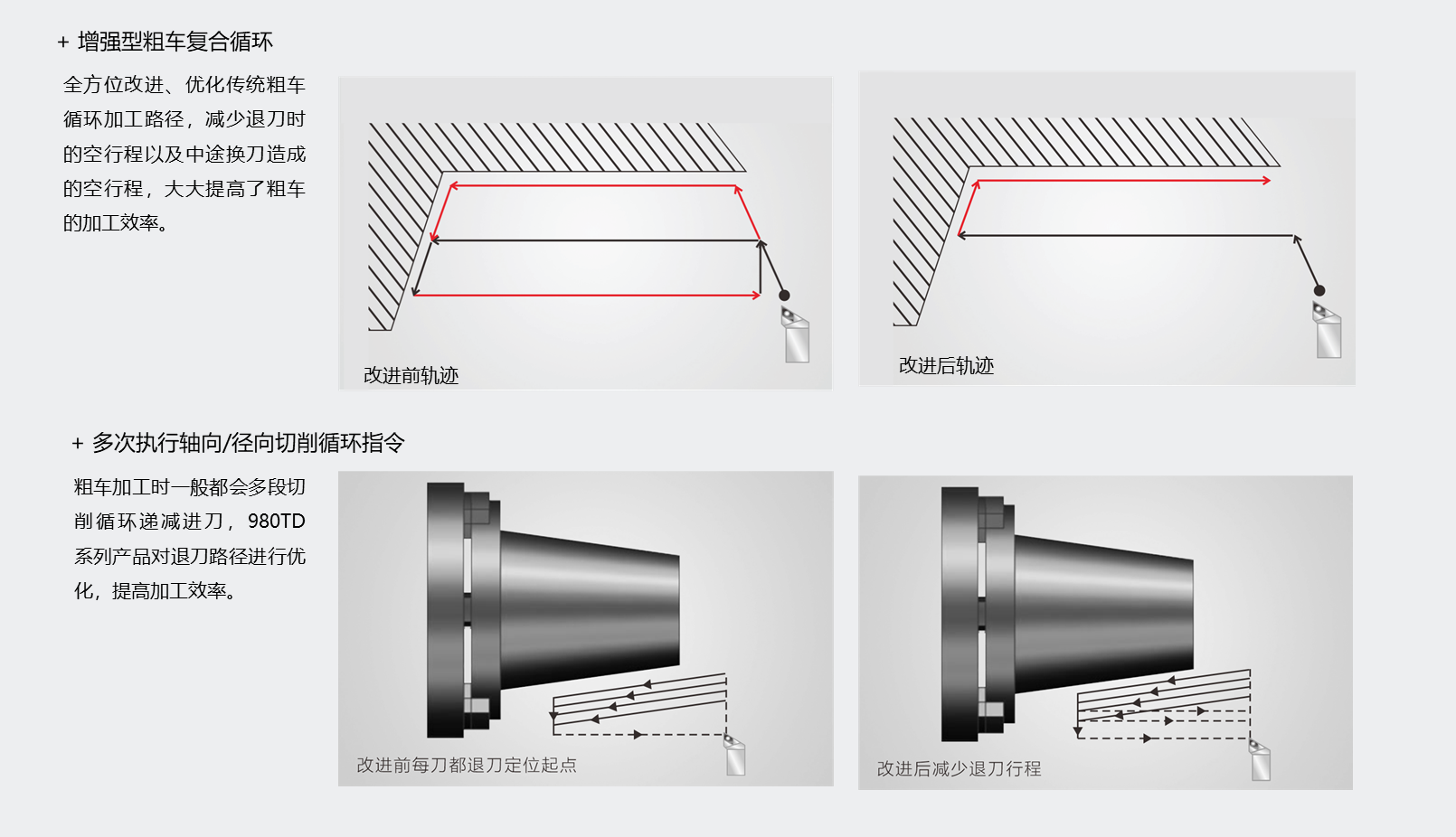 + 增强型粗车复合循环

全方位改进、优化传统粗车循环加工路径，减少退刀时的空行程以及中途换刀造成的空行程，大大提高了粗车的加工效率。

改进前轨迹

改进后轨迹

+ 多次执行轴向/径向切削循环指令

粗车加工时一般都会多段切削循环递减进刀，980TD系列产品对退刀路径进行优化，提高加工效率。

改进前每刀都退刀定位起点

改进后减少退刀行程